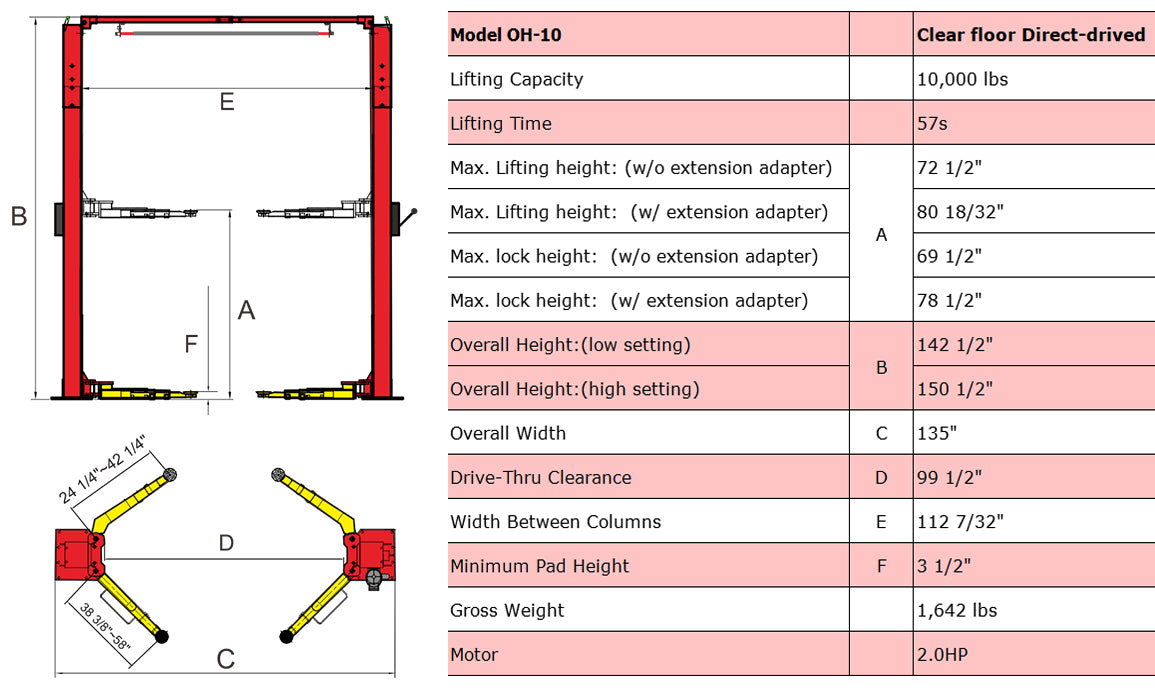 E

B

A

F

24 1/4"~42 1/4"

D

38 3/8"~58"

C

| Model OH-10 | | Clear floor Direct-drived |
|---|---|---|
| Lifting Capacity | | 10,000 lbs |
| Lifting Time | | 57s |
| Max. Lifting height: (w/o extension adapter) | A | 72 1/2" |
| Max. Lifting height: (w/ extension adapter) | A | 80 18/32" |
| Max. lock height: (w/o extension adapter) | A | 69 1/2" |
| Max. lock height: (w/ extension adapter) | A | 78 1/2" |
| Overall Height:(low setting) | B | 142 1/2" |
| Overall Height:(high setting) | B | 150 1/2" |
| Overall Width | C | 135" |
| Drive-Thru Clearance | D | 99 1/2" |
| Width Between Columns | E | 112 7/32" |
| Minimum Pad Height | F | 3 1/2" |
| Gross Weight | | 1,642 lbs |
| Motor | | 2.0HP |