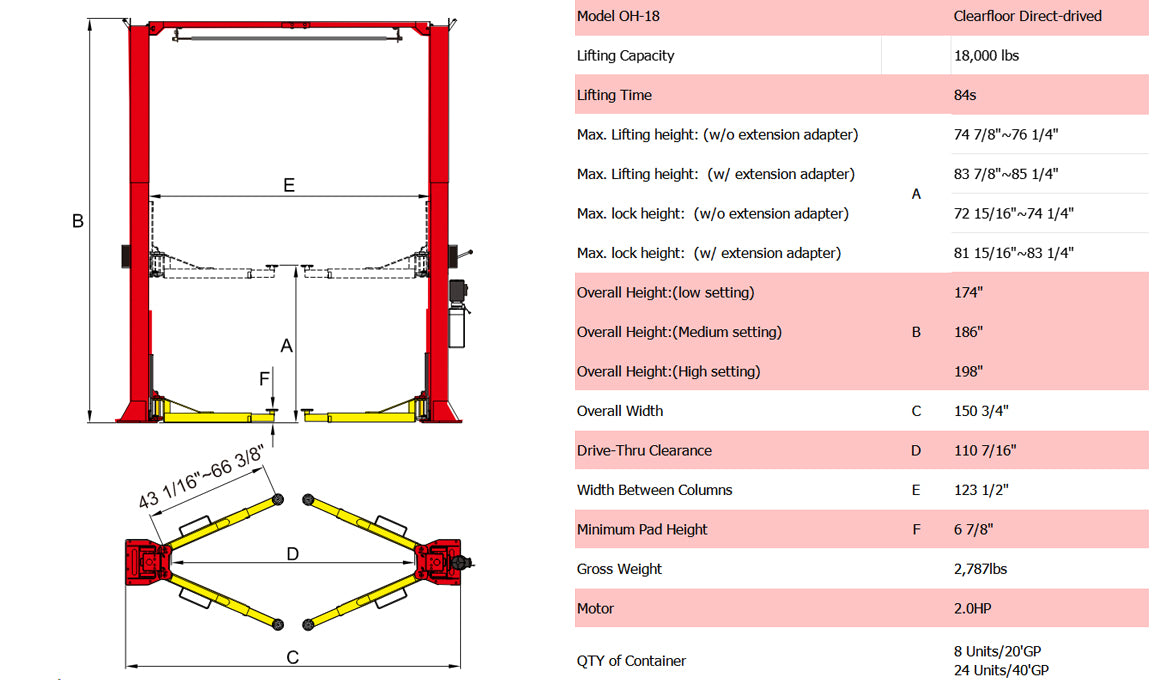 B

E

A

F

43 1/16"~66 3/8"

D

C

| Model OH-18 | | Clearfloor Direct-drived |
|---|---|---|
| Lifting Capacity | | 18,000 lbs |
| Lifting Time | | 84s |
| Max. Lifting height: (w/o extension adapter) | A | 74 7/8"~76 1/4" |
| Max. Lifting height: (w/ extension adapter) | A | 83 7/8"~85 1/4" |
| Max. lock height: (w/o extension adapter) | A | 72 15/16"~74 1/4" |
| Max. lock height: (w/ extension adapter) | A | 81 15/16"~83 1/4" |
| Overall Height:(low setting) | B | 174" |
| Overall Height:(Medium setting) | B | 186" |
| Overall Height:(High setting) | B | 198" |
| Overall Width | C | 150 3/4" |
| Drive-Thru Clearance | D | 110 7/16" |
| Width Between Columns | E | 123 1/2" |
| Minimum Pad Height | F | 6 7/8" |
| Gross Weight | | 2,787lbs |
| Motor | | 2.0HP |
| QTY of Container | | 8 Units/20'GP 24 Units/40'GP |