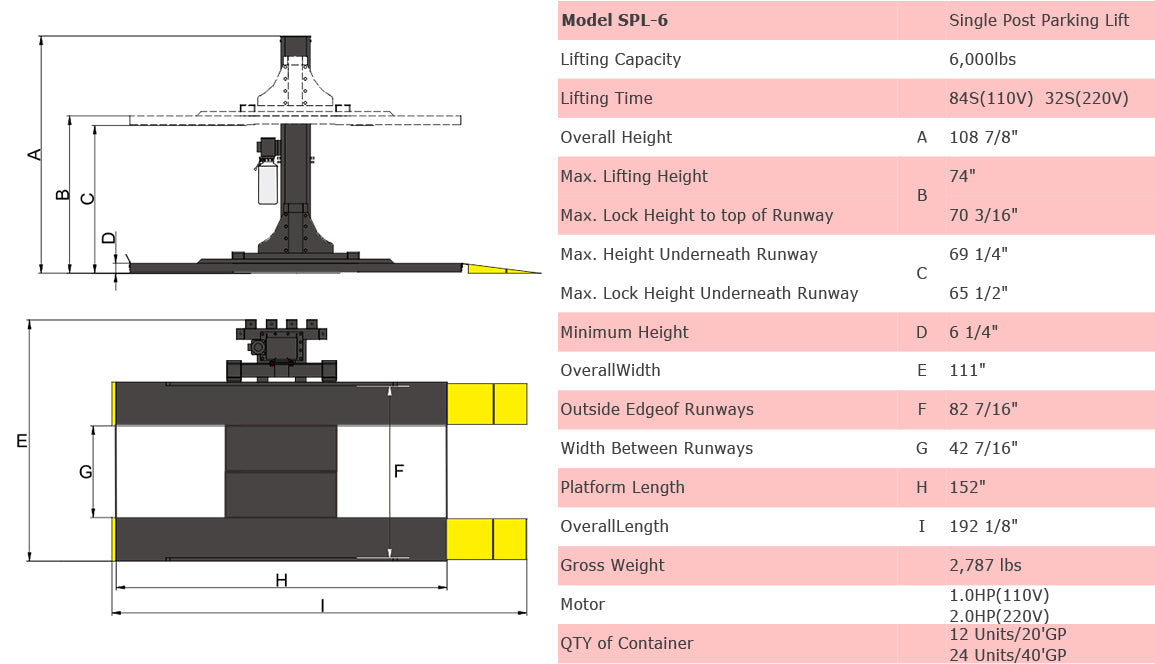 A
B
C
D
E
G
F
H
I

| Model SPL-6 | | Single Post Parking Lift |
|---|---|---|
| Lifting Capacity | | 6,000lbs |
| Lifting Time | | 84S(110V) 32S(220V) |
| Overall Height | A | 108 7/8" |
| Max. Lifting Height | B | 74" |
| Max. Lock Height to top of Runway | B | 70 3/16" |
| Max. Height Underneath Runway | C | 69 1/4" |
| Max. Lock Height Underneath Runway | C | 65 1/2" |
| Minimum Height | D | 6 1/4" |
| OverallWidth | E | 111" |
| Outside Edgeof Runways | F | 82 7/16" |
| Width Between Runways | G | 42 7/16" |
| Platform Length | H | 152" |
| OverallLength | I | 192 1/8" |
| Gross Weight | | 2,787 lbs |
| Motor | | 1.0HP(110V) 2.0HP(220V) |
| QTY of Container | | 12 Units/20'GP 24 Units/40'GP |