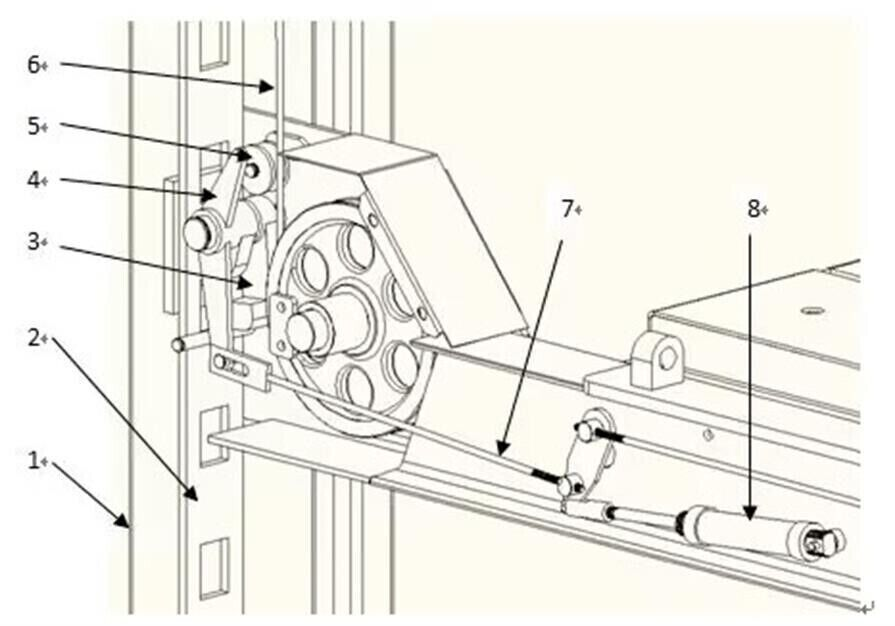 6
5
4
3
2
1
7
8