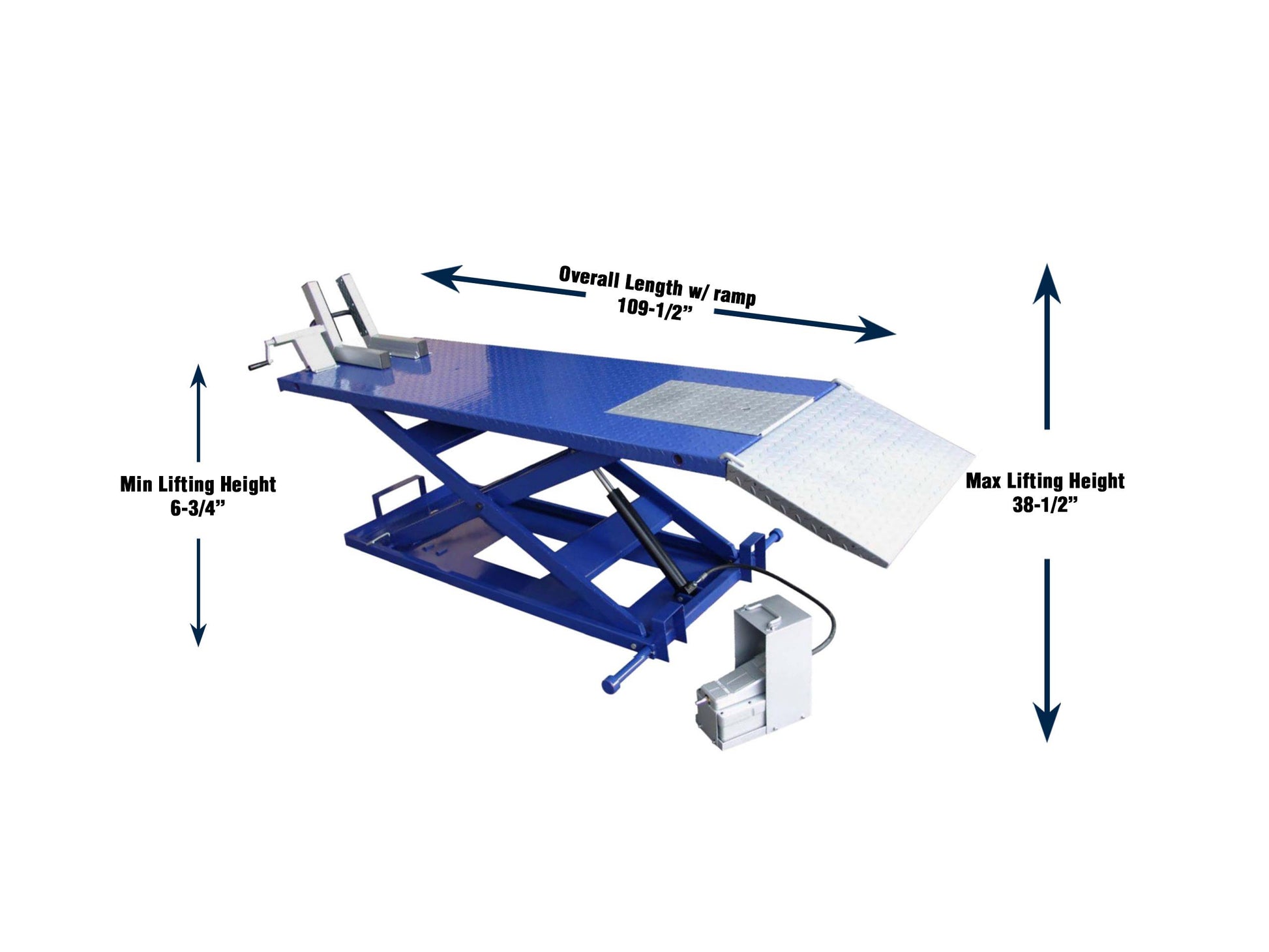 Overall Length w/ ramp
109-1/2”

Min Lifting Height
6-3/4”

Max Lifting Height
38-1/2”