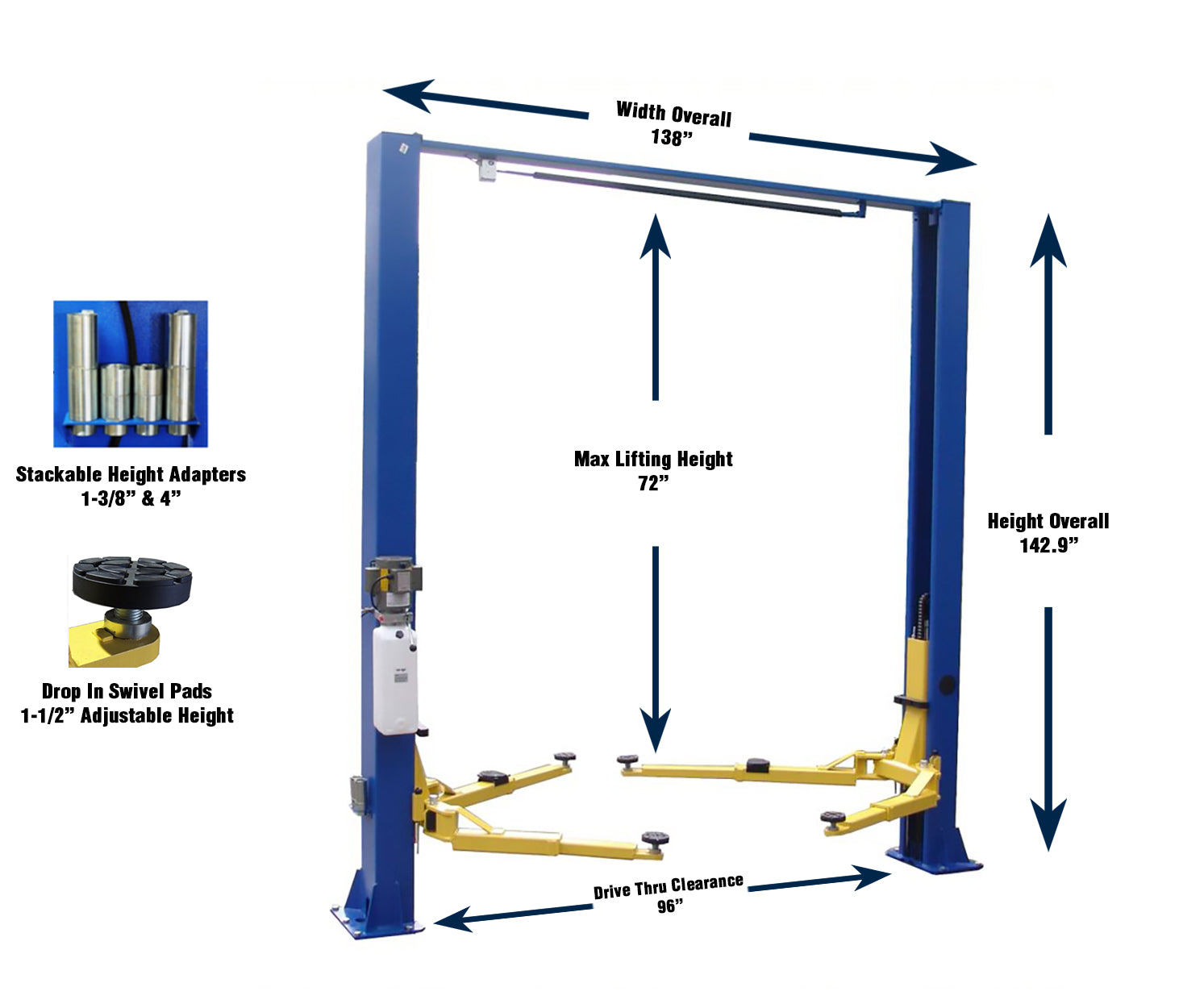 Width Overall
138”

Stackable Height Adapters
1-3/8” & 4”

Max Lifting Height
72”

Height Overall
142.9”

Drop In Swivel Pads
1-1/2” Adjustable Height

Drive Thru Clearance
96”